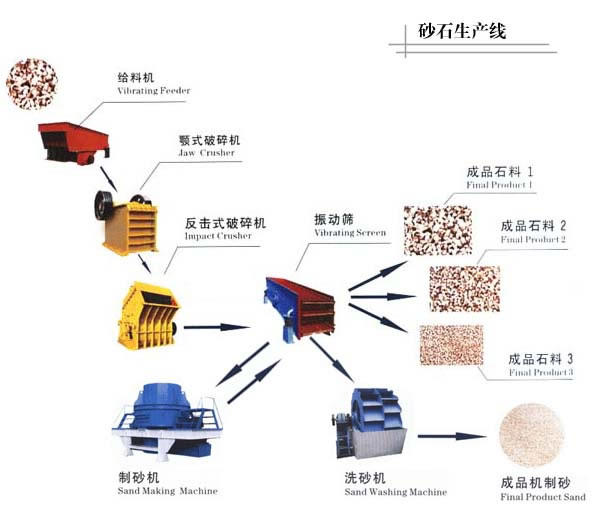 砂石生产线

给料机
Vibrating Feeder

颚式破碎机
Jaw Crusher

反击式破碎机
Impact Crusher

振动筛
Vibrating Screen

成品石料 1
Final Product 1

成品石料 2
Final Product 2

成品石料 3
Final Product 3

制砂机
Sand Making Machine

洗砂机
Sand Washing Machine

成品机制砂
Final Product Sand